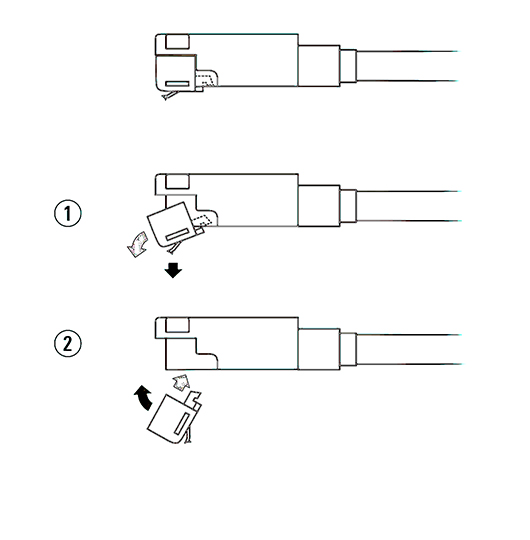 1

2